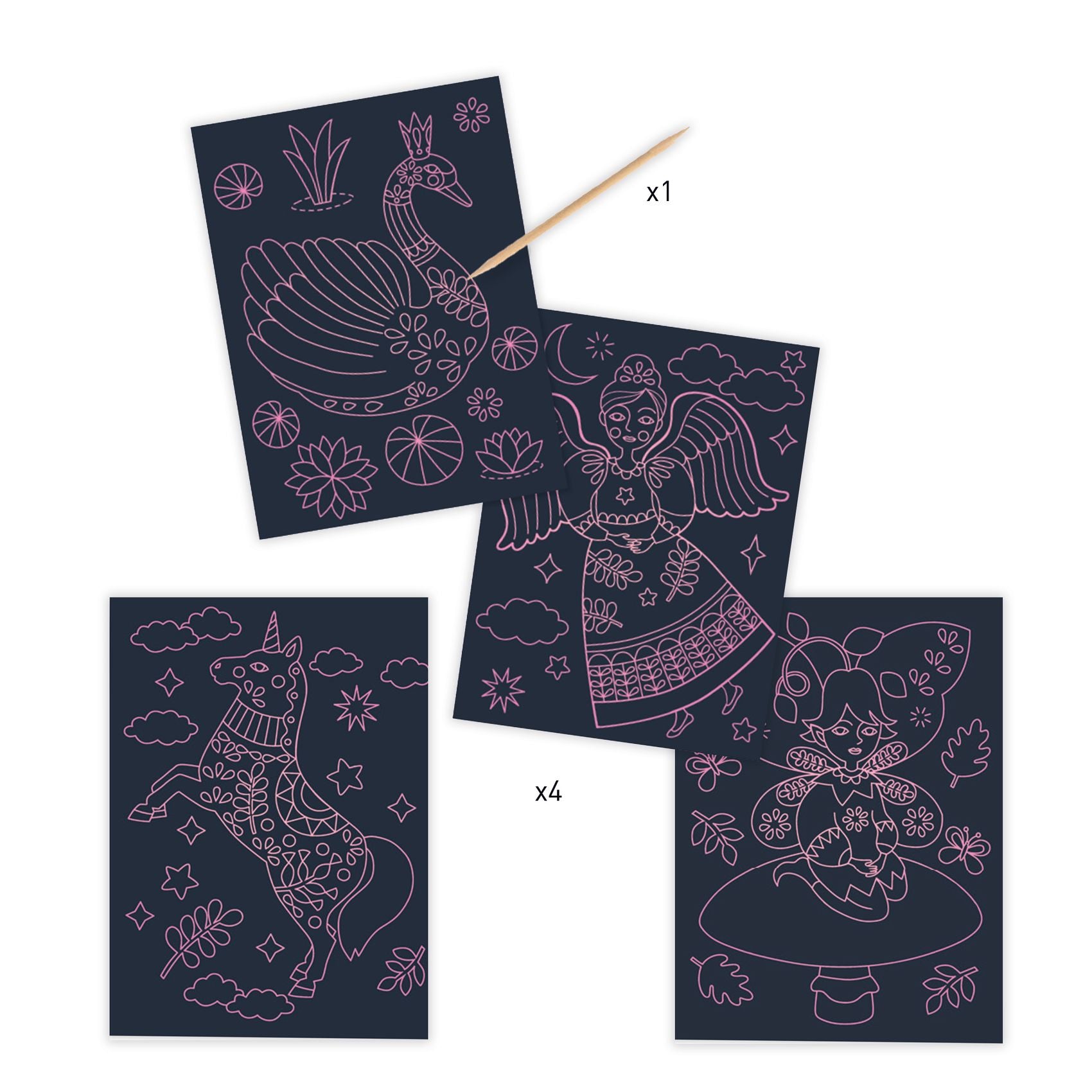 x1

x4